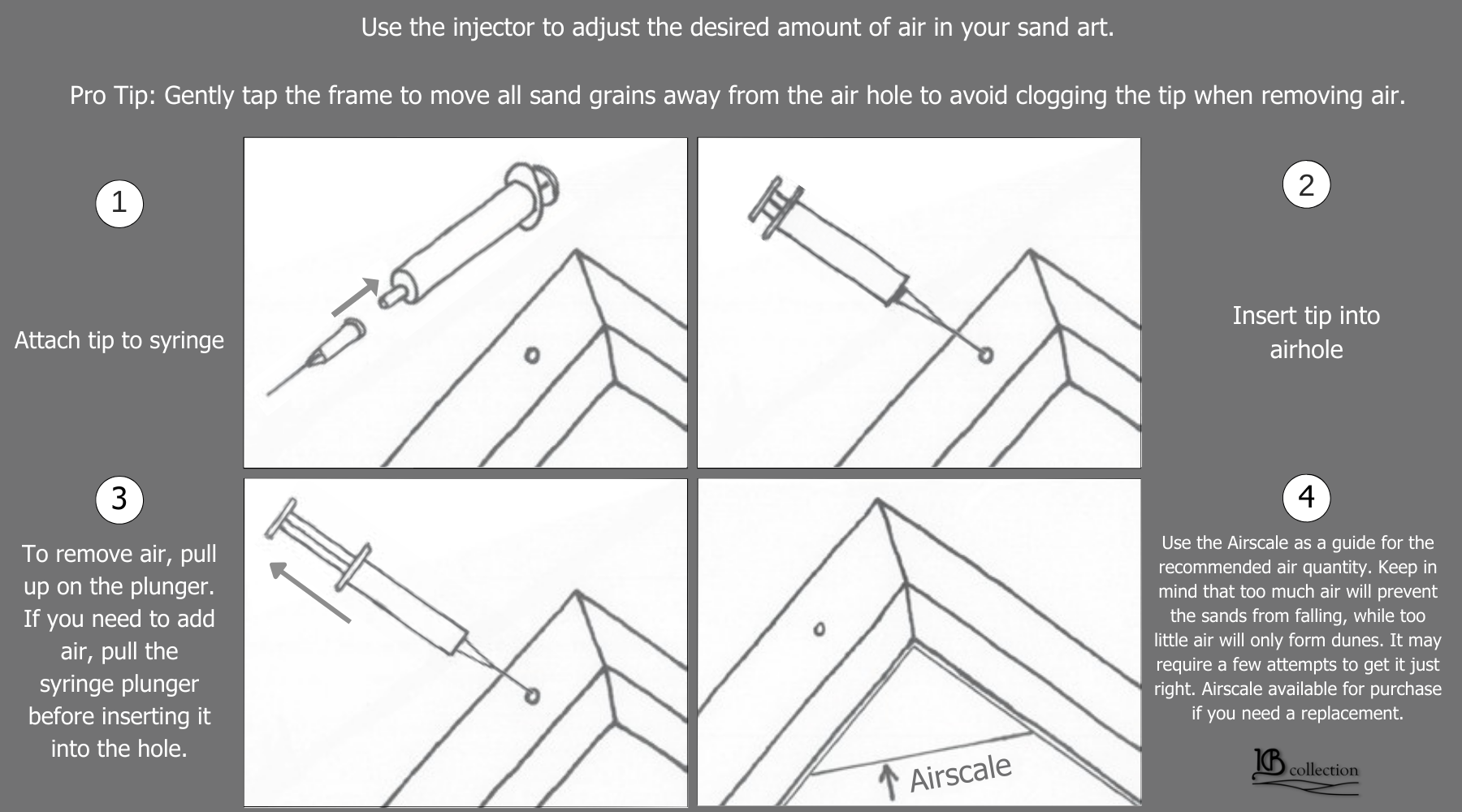 Use the injector to adjust the desired amount of air in your sand art.

Pro Tip: Gently tap the frame to move all sand grains away from the air hole to avoid clogging the tip when removing air.

1

Attach tip to syringe

2

Insert tip into airhole

3

To remove air, pull up on the plunger. If you need to add air, pull the syringe plunger before inserting it into the hole.

Airscale

4

Use the Airscale as a guide for the recommended air quantity. Keep in mind that too much air will prevent the sands from falling, while too little air will only form dunes. It may require a few attempts to get it just right. Airscale available for purchase if you need a replacement.

KB collection